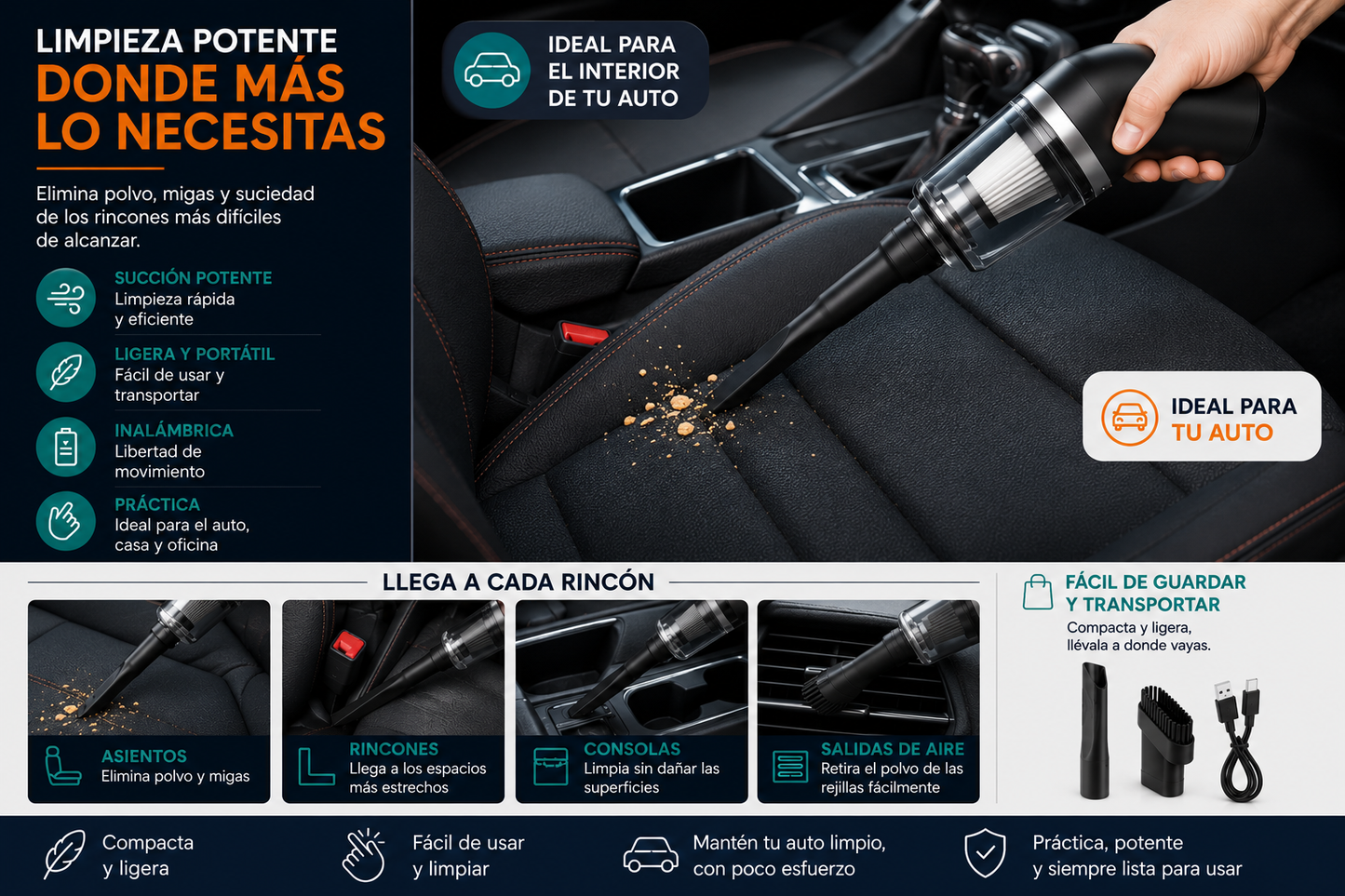 LIMPIEZA POTENTE
DONDE MÁS LO NECESITAS

Elimina polvo, migas y suciedad de los rincones más difíciles de alcanzar.

SUCCIÓN POTENTE
Limpieza rápida y eficiente

LIGERA Y PORTÁTIL
Fácil de usar y transportar

INALÁMBRICA
Libertad de movimiento

PRÁCTICA
Ideal para el auto, casa y oficina

IDEAL PARA EL INTERIOR DE TU AUTO

IDEAL PARA TU AUTO

LLEGA A CADA RINCÓN

ASIENTOS
Elimina polvo y migas

RINCONES
Llega a los espacios más estrechos

CONSOLAS
Limpia sin dañar las superficies

SALIDAS DE AIRE
Retira el polvo de las rejillas fácilmente

FÁCIL DE GUARDAR Y TRANSPORTAR
Compacta y ligera, llévala a donde vayas.

Compacta y ligera

Fácil de usar y limpiar

Mantén tu auto limpio, con poco esfuerzo

Práctica, potente y siempre lista para usar